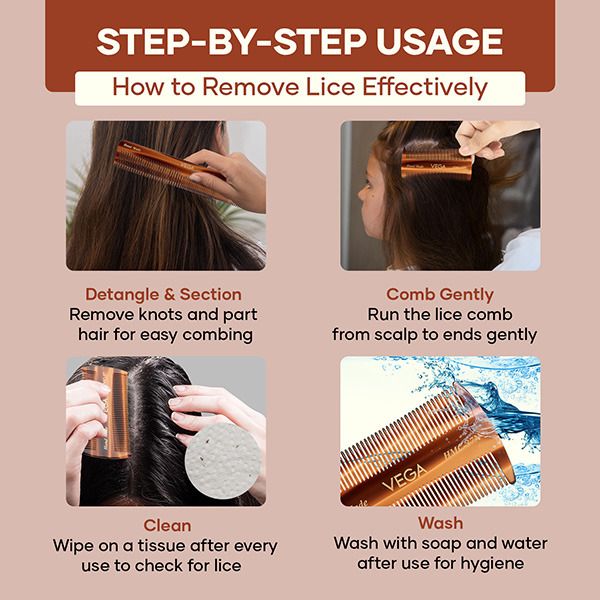 STEP-BY-STEP USAGE

How to Remove Lice Effectively

VEGA

Detangle & Section
Remove knots and part hair for easy combing

Comb Gently
Run the lice comb from scalp to ends gently

VEGA

Clean
Wipe on a tissue after every use to check for lice

Wash
Wash with soap and water after use for hygiene