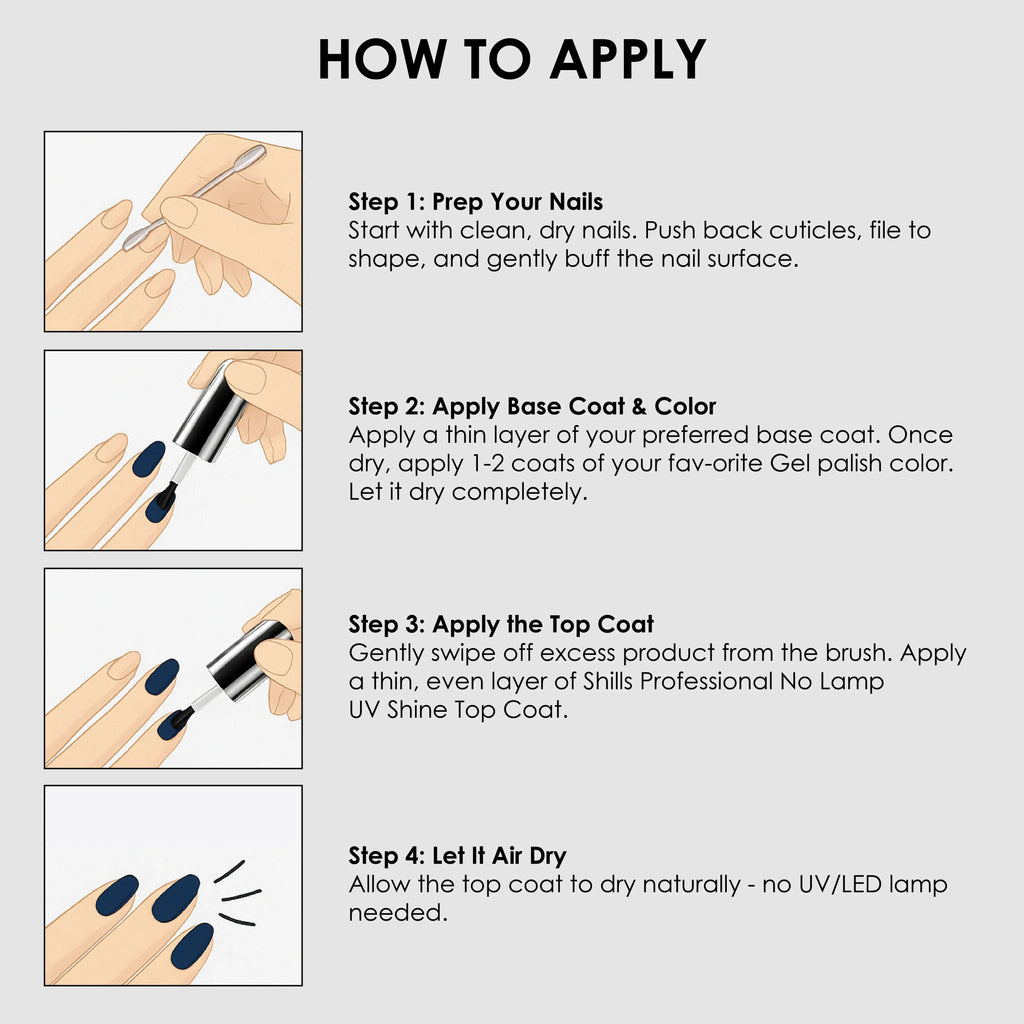 HOW TO APPLY

Step 1: Prep Your Nails
Start with clean, dry nails. Push back cuticles, file to shape, and gently buff the nail surface.

Step 2: Apply Base Coat & Color
Apply a thin layer of your preferred base coat. Once dry, apply 1-2 coats of your fav-orite Gel palish color. Let it dry completely.

Step 3: Apply the Top Coat
Gently swipe off excess product from the brush. Apply a thin, even layer of Shills Professional No Lamp UV Shine Top Coat.

Step 4: Let It Air Dry
Allow the top coat to dry naturally - no UV/LED lamp needed.