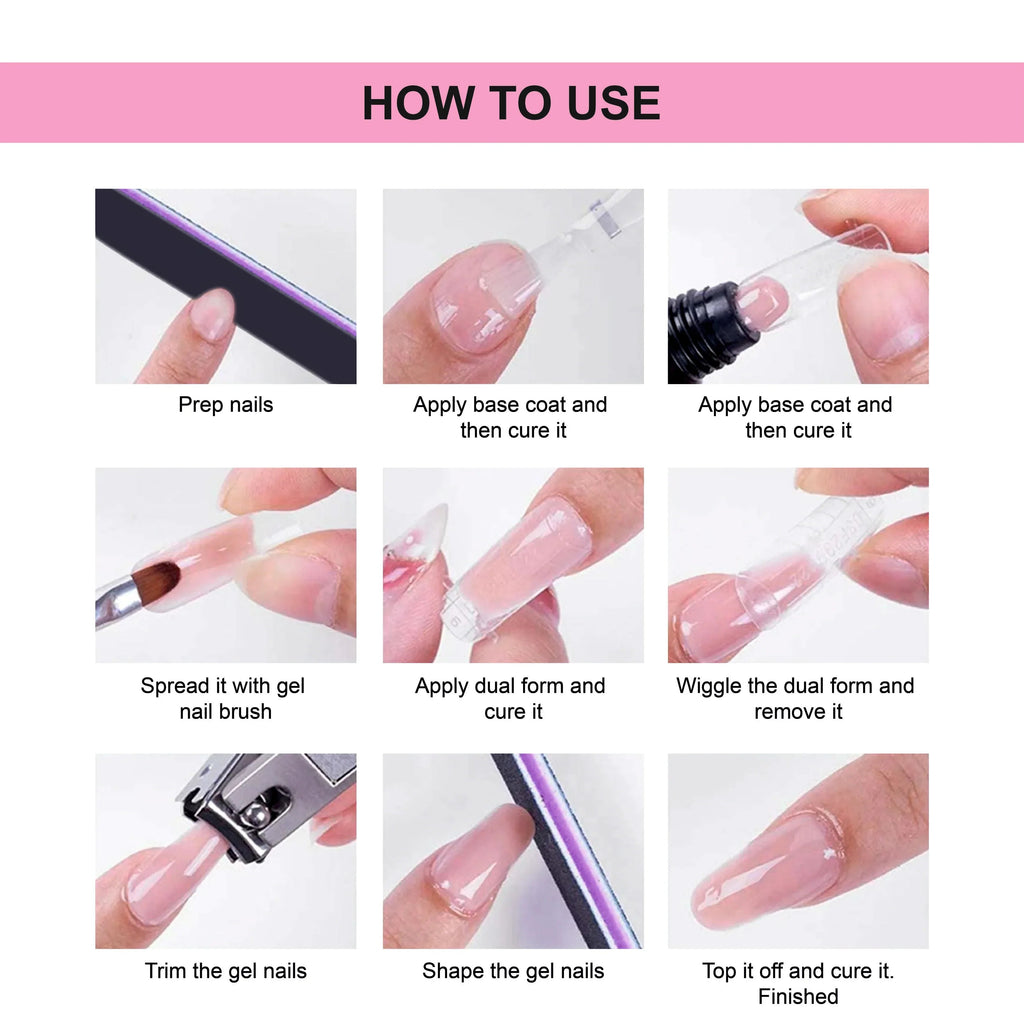 HOW TO USE

Prep nails

Apply base coat and then cure it

Apply base coat and then cure it

Spread it with gel nail brush

Apply dual form and cure it

Wiggle the dual form and remove it

Trim the gel nails

Shape the gel nails

Top it off and cure it. Finished