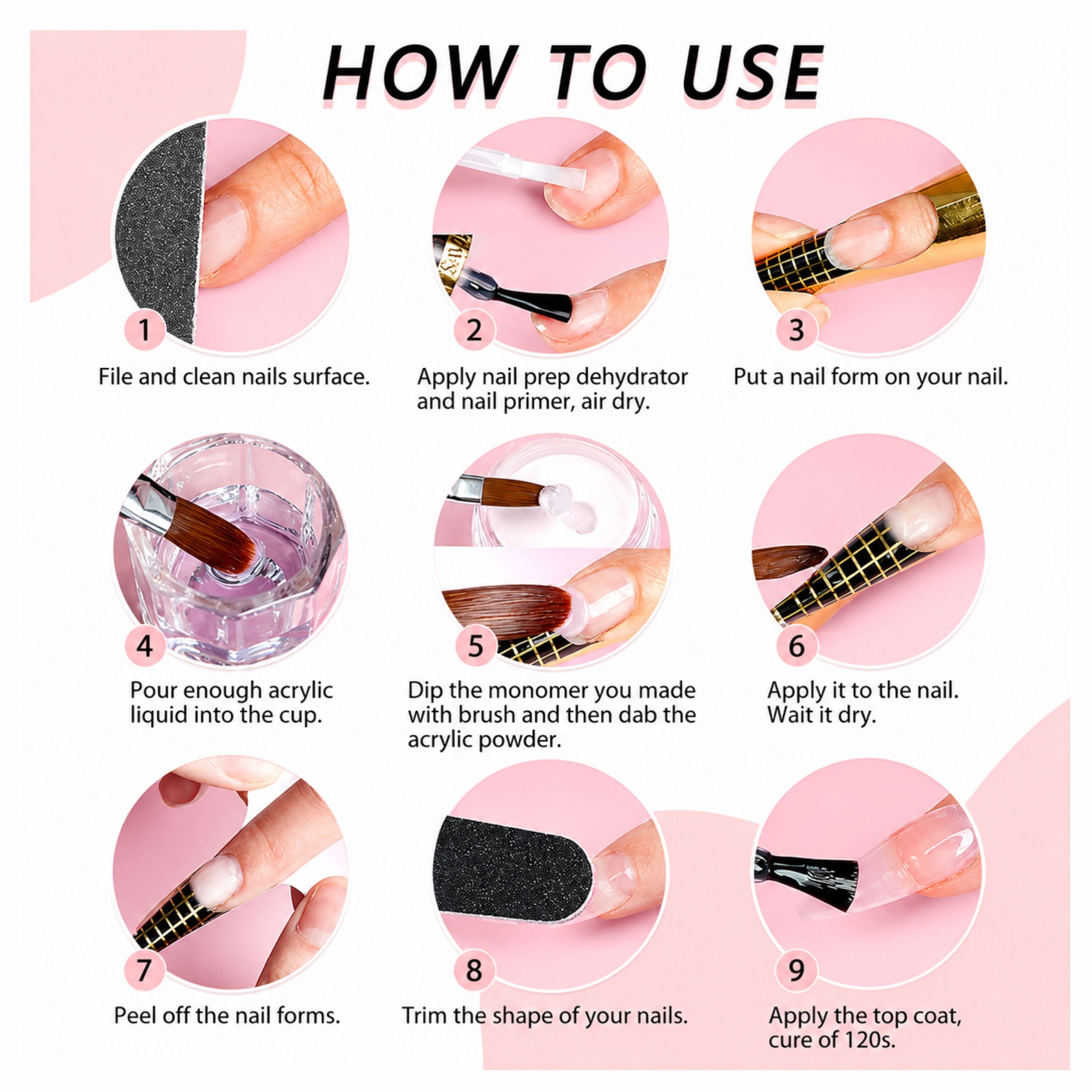 HOW TO USE

1
File and clean nails surface.

2
Apply nail prep dehydrator and nail primer, air dry.

3
Put a nail form on your nail.

4
Pour enough acrylic liquid into the cup.

5
Dip the monomer you made with brush and then dab the acrylic powder.

6
Apply it to the nail. Wait it dry.

7
Peel off the nail forms.

8
Trim the shape of your nails.

9
Apply the top coat, cure of 120s.