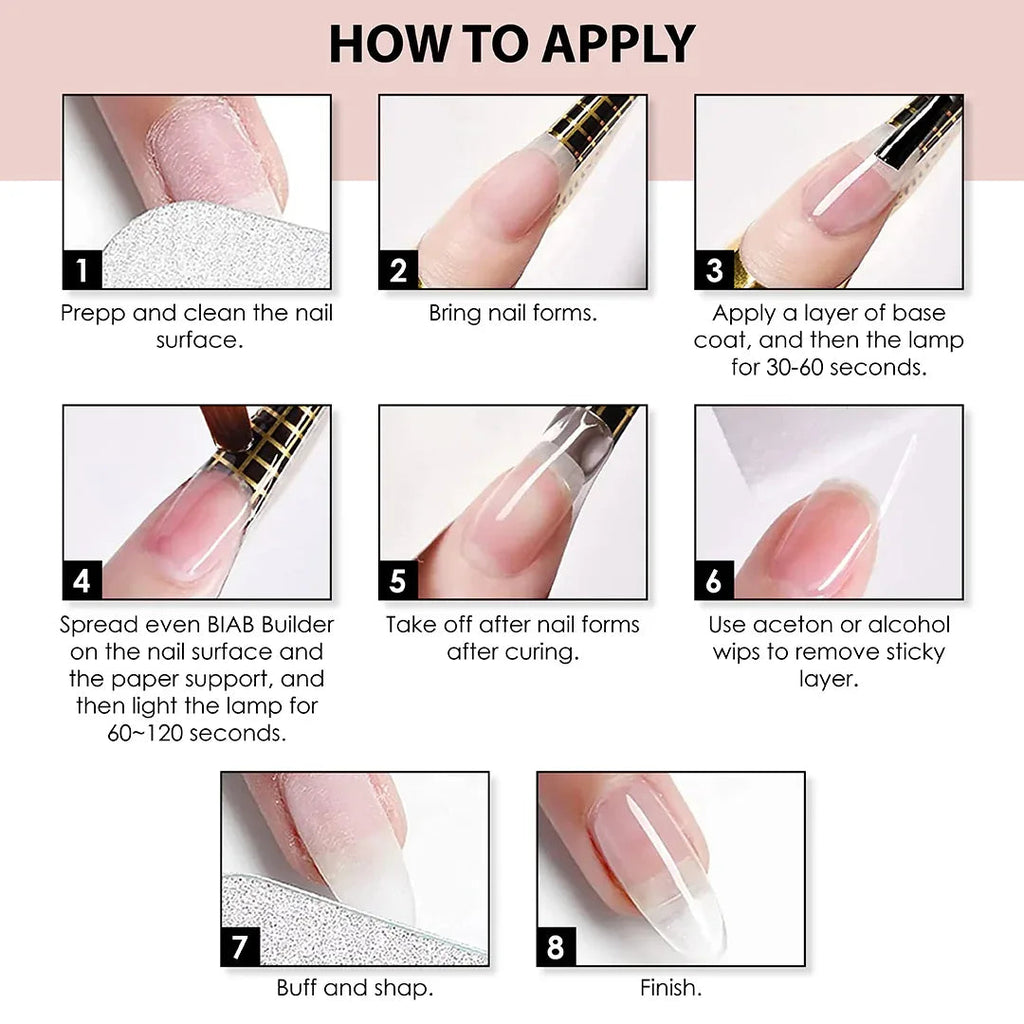 HOW TO APPLY

1
Prepp and clean the nail surface.

2
Bring nail forms.

3
Apply a layer of base coat, and then the lamp for 30-60 seconds.

4
Spread even BIAB Builder on the nail surface and the paper support, and then light the lamp for 60~120 seconds.

5
Take off after nail forms after curing.

6
Use aceton or alcohol wips to remove sticky layer.

7
Buff and shap.

8
Finish.