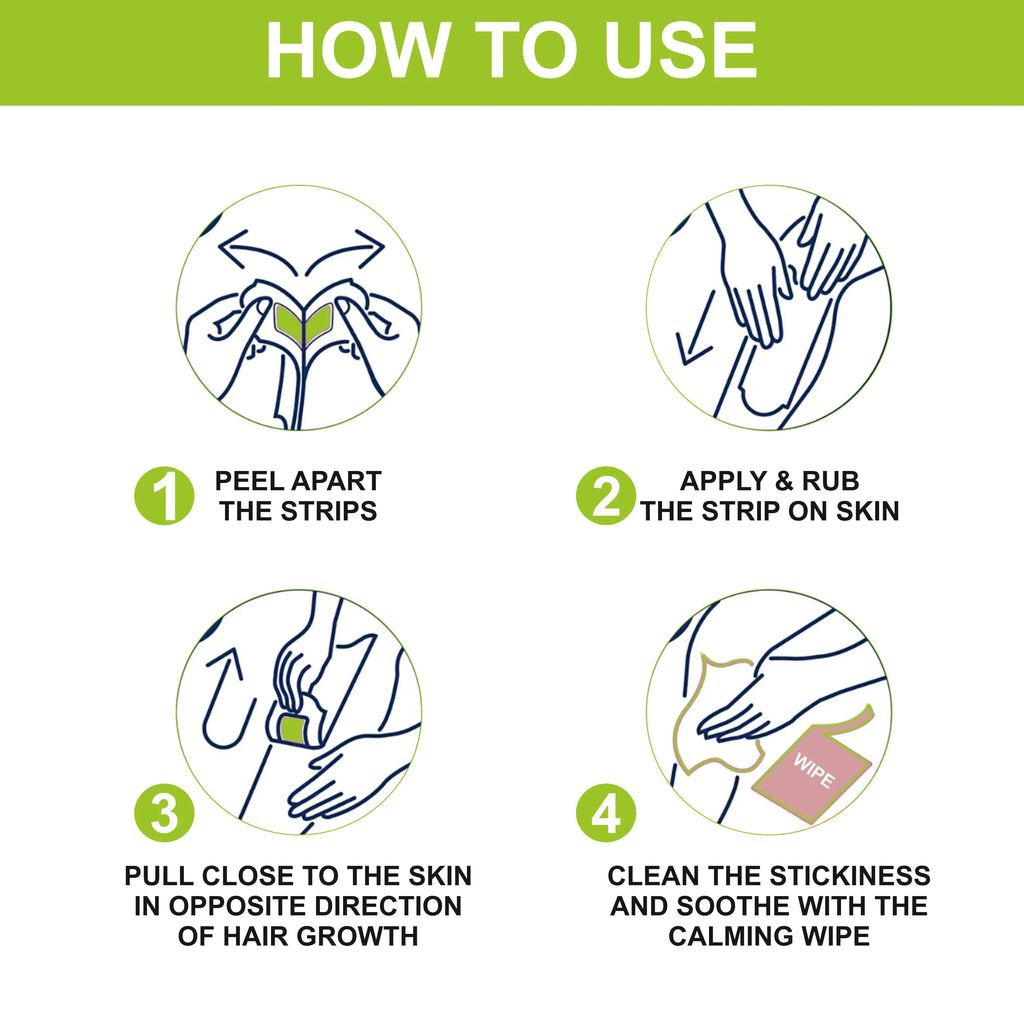 HOW TO USE

1 PEEL APART THE STRIPS

2 APPLY & RUB THE STRIP ON SKIN

3

PULL CLOSE TO THE SKIN IN OPPOSITE DIRECTION OF HAIR GROWTH

WIPE

4

CLEAN THE STICKINESS AND SOOTHE WITH THE CALMING WIPE