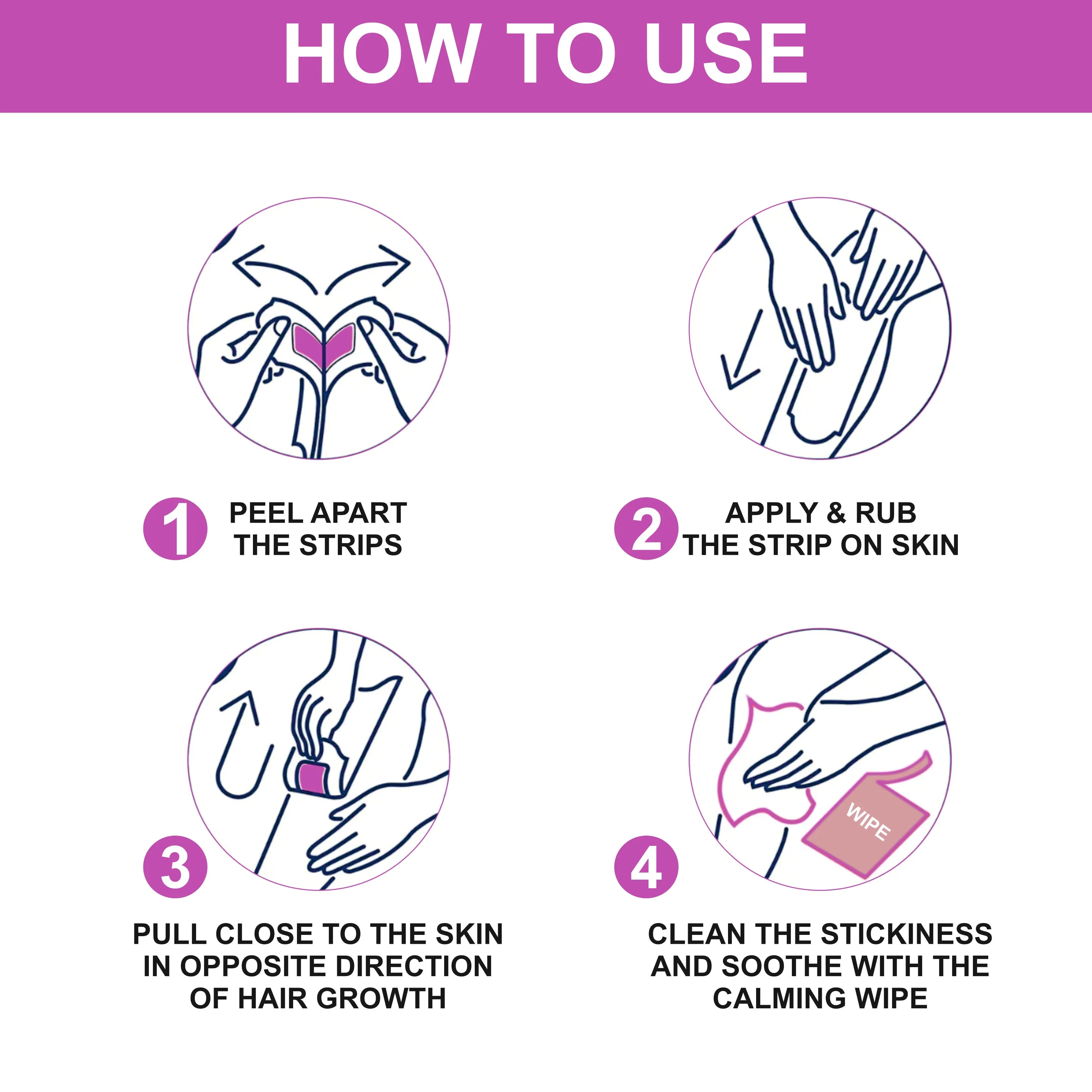 HOW TO USE

1 PEEL APART THE STRIPS

2 APPLY & RUB THE STRIP ON SKIN

3

PULL CLOSE TO THE SKIN IN OPPOSITE DIRECTION OF HAIR GROWTH

WIPE

4

CLEAN THE STICKINESS AND SOOTHE WITH THE CALMING WIPE