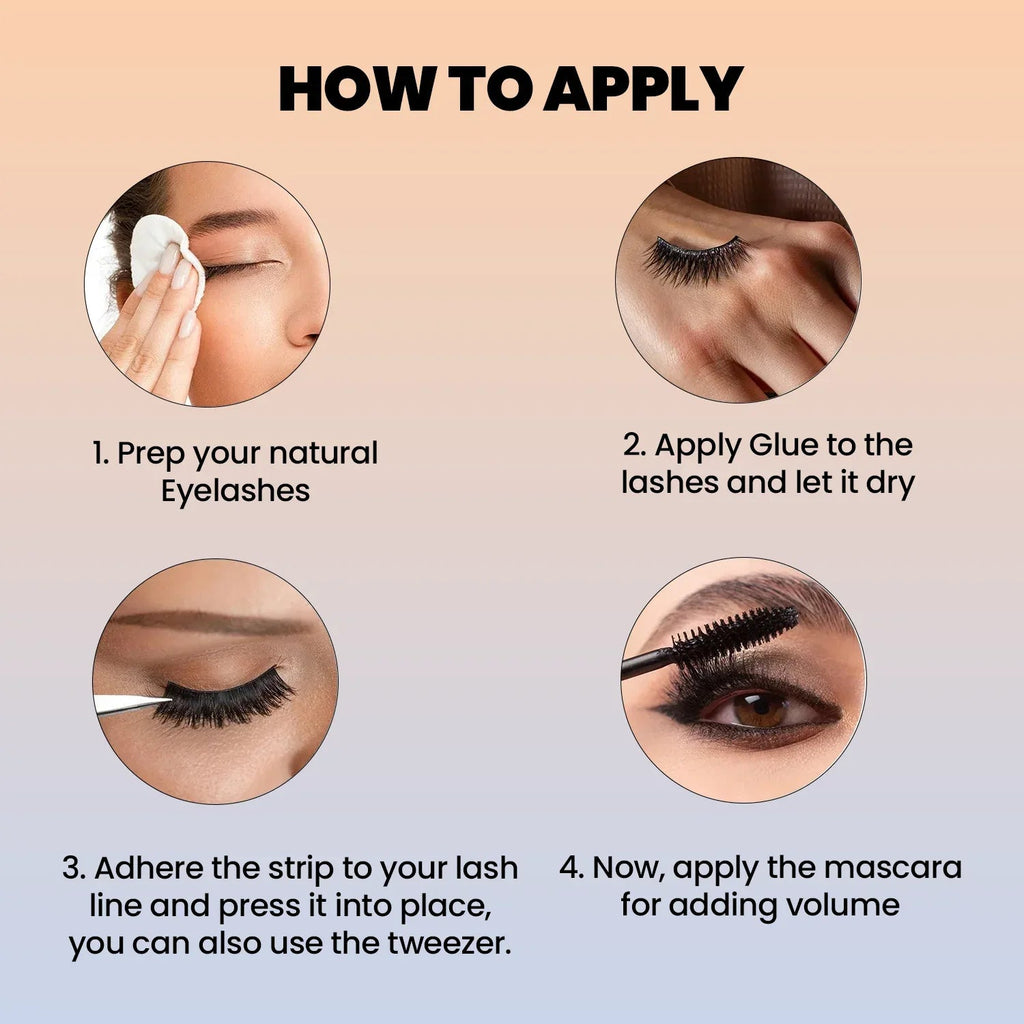 HOW TO APPLY

1. Prep your natural Eyelashes

2. Apply Glue to the lashes and let it dry

3. Adhere the strip to your lash line and press it into place, you can also use the tweezer.

4. Now, apply the mascara for adding volume