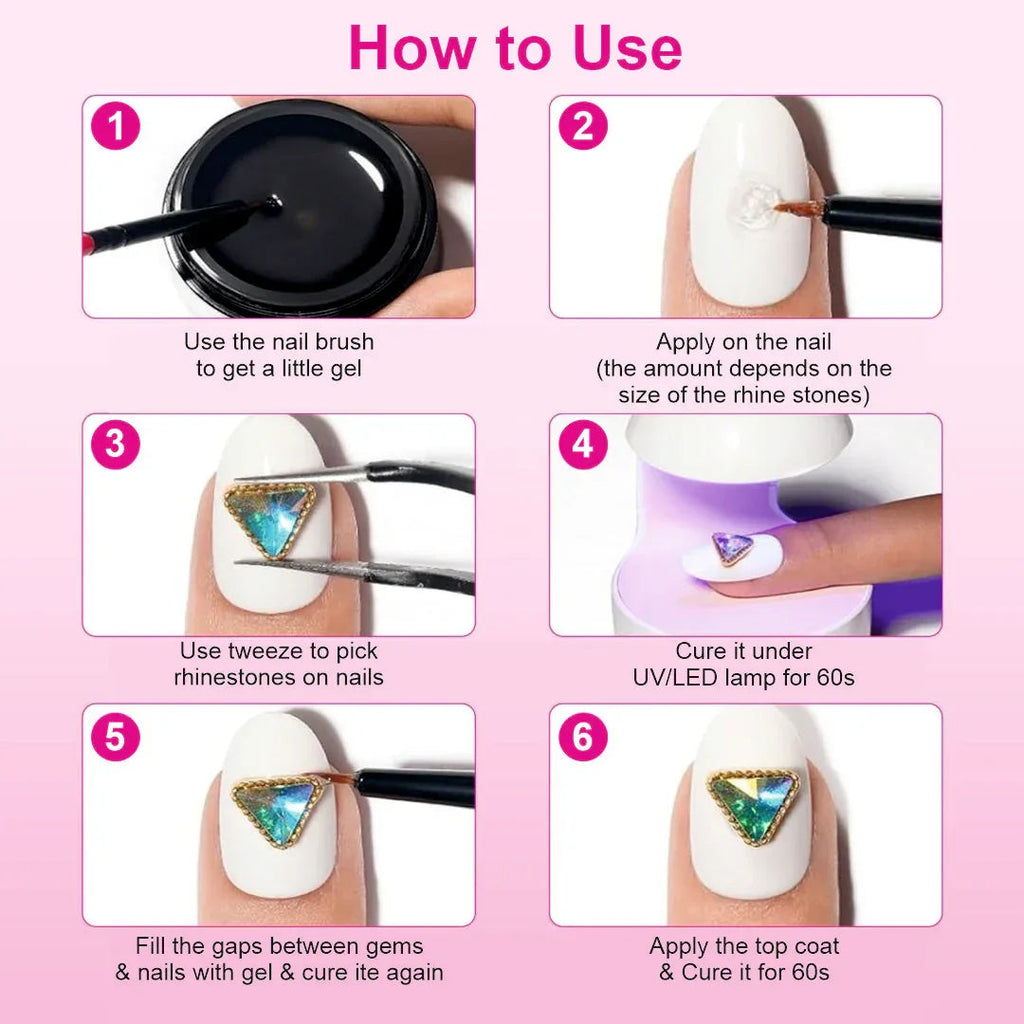 How to Use

1
Use the nail brush to get a little gel

2
Apply on the nail (the amount depends on the size of the rhine stones)

3
Use tweeze to pick rhinestones on nails

4
Cure it under UV/LED lamp for 60s

5
Fill the gaps between gems & nails with gel & cure ite again

6
Apply the top coat & Cure it for 60s