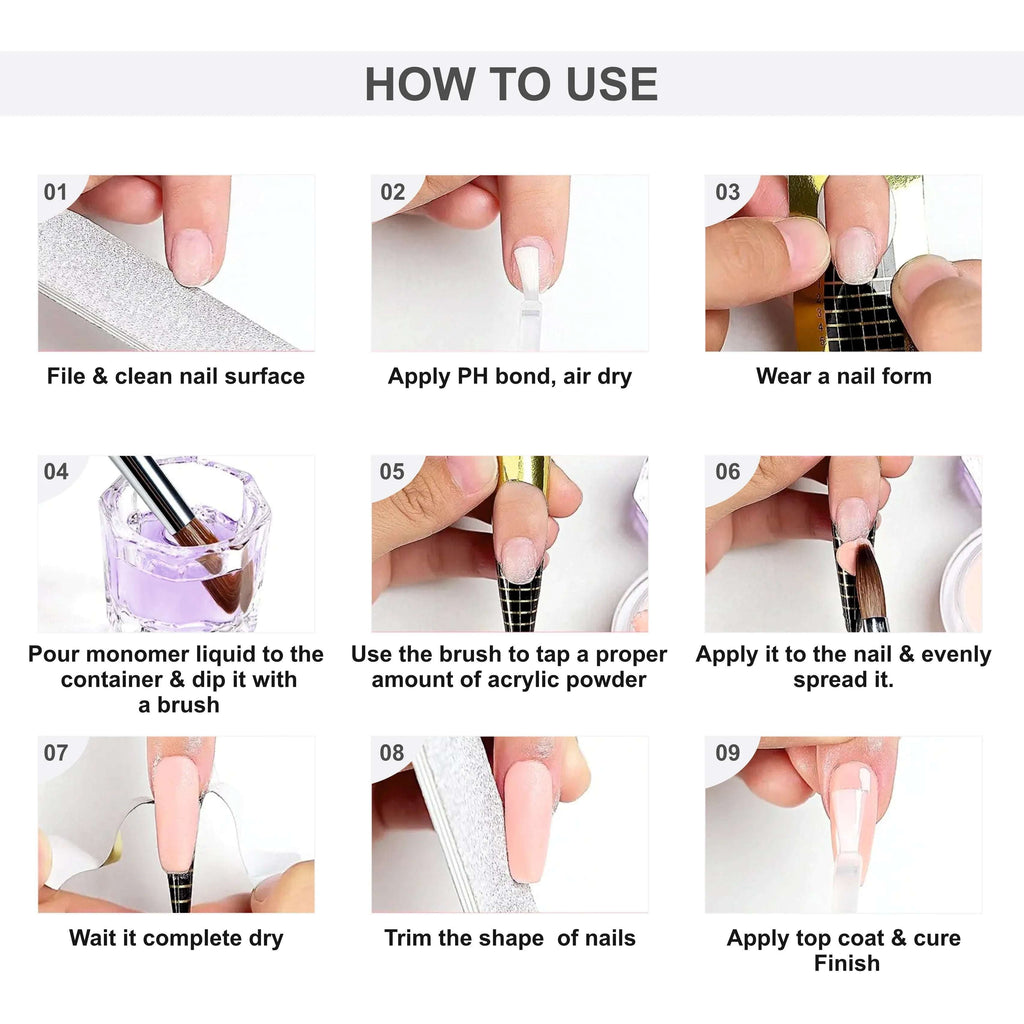 HOW TO USE

01

File & clean nail surface

02

Apply PH bond, air dry

03

Wear a nail form

04

Pour monomer liquid to the container & dip it with a brush

05

Use the brush to tap a proper amount of acrylic powder

06

Apply it to the nail & evenly spread it.

07

Wait it complete dry

08

Trim the shape of nails

09

Apply top coat & cure Finish