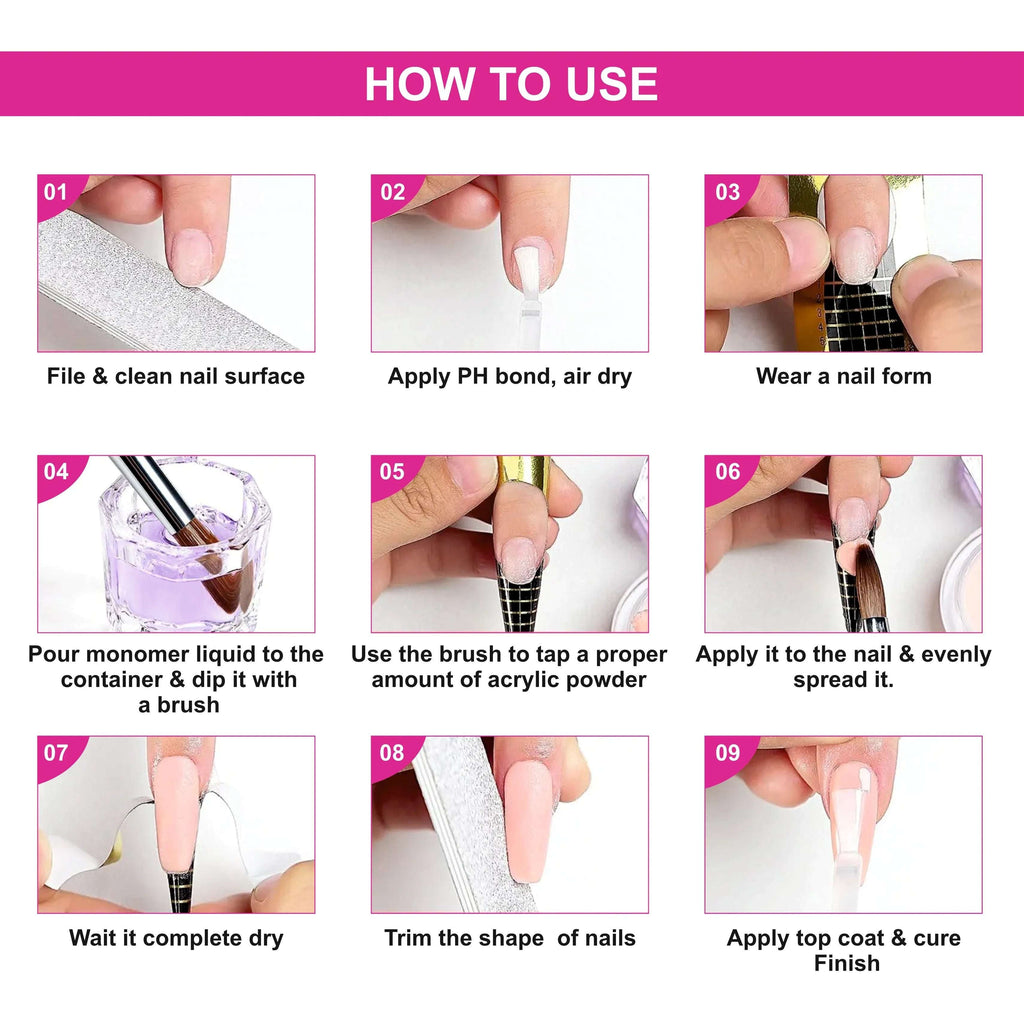 HOW TO USE

01
File & clean nail surface

02
Apply PH bond, air dry

03
Wear a nail form

04
Pour monomer liquid to the container & dip it with a brush

05
Use the brush to tap a proper amount of acrylic powder

06
Apply it to the nail & evenly spread it.

07
Wait it complete dry

08
Trim the shape of nails

09
Apply top coat & cure Finish