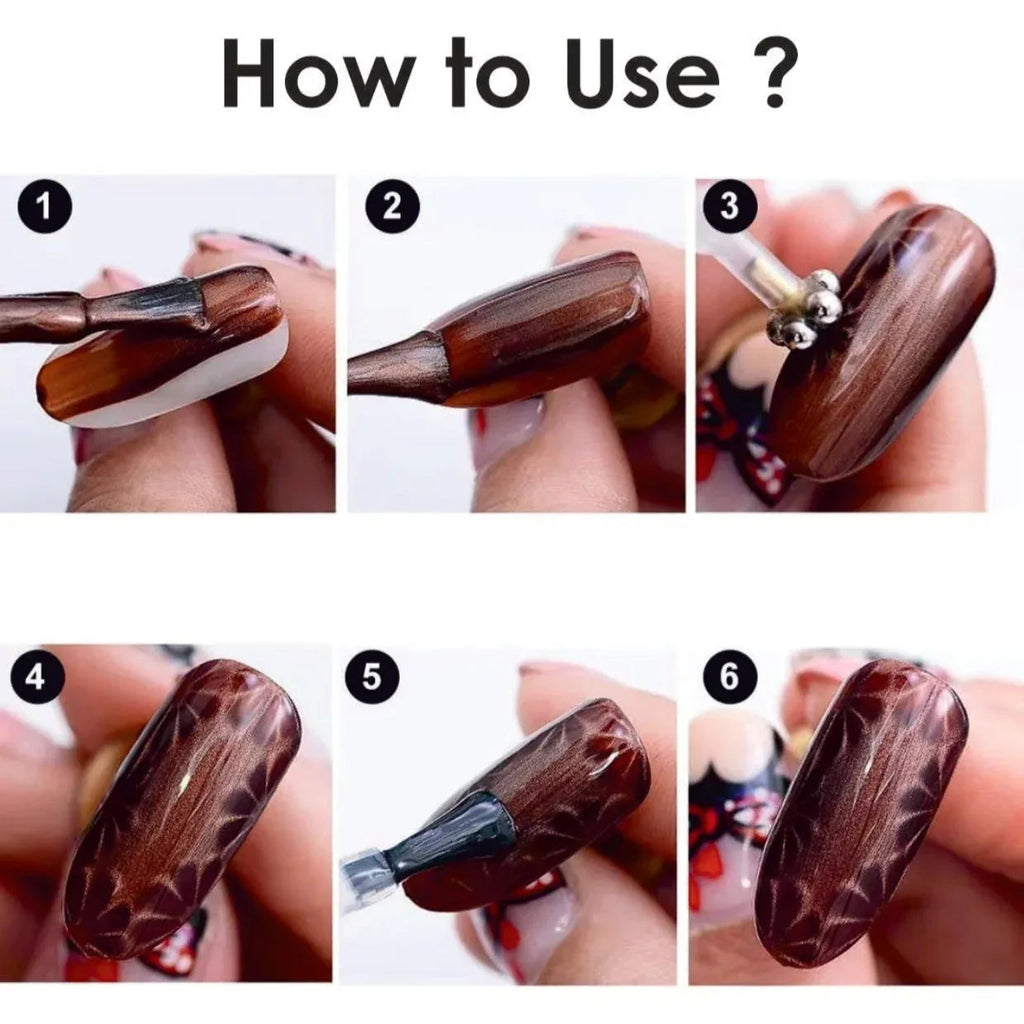 How to Use ?

1

2

3

4

5

6