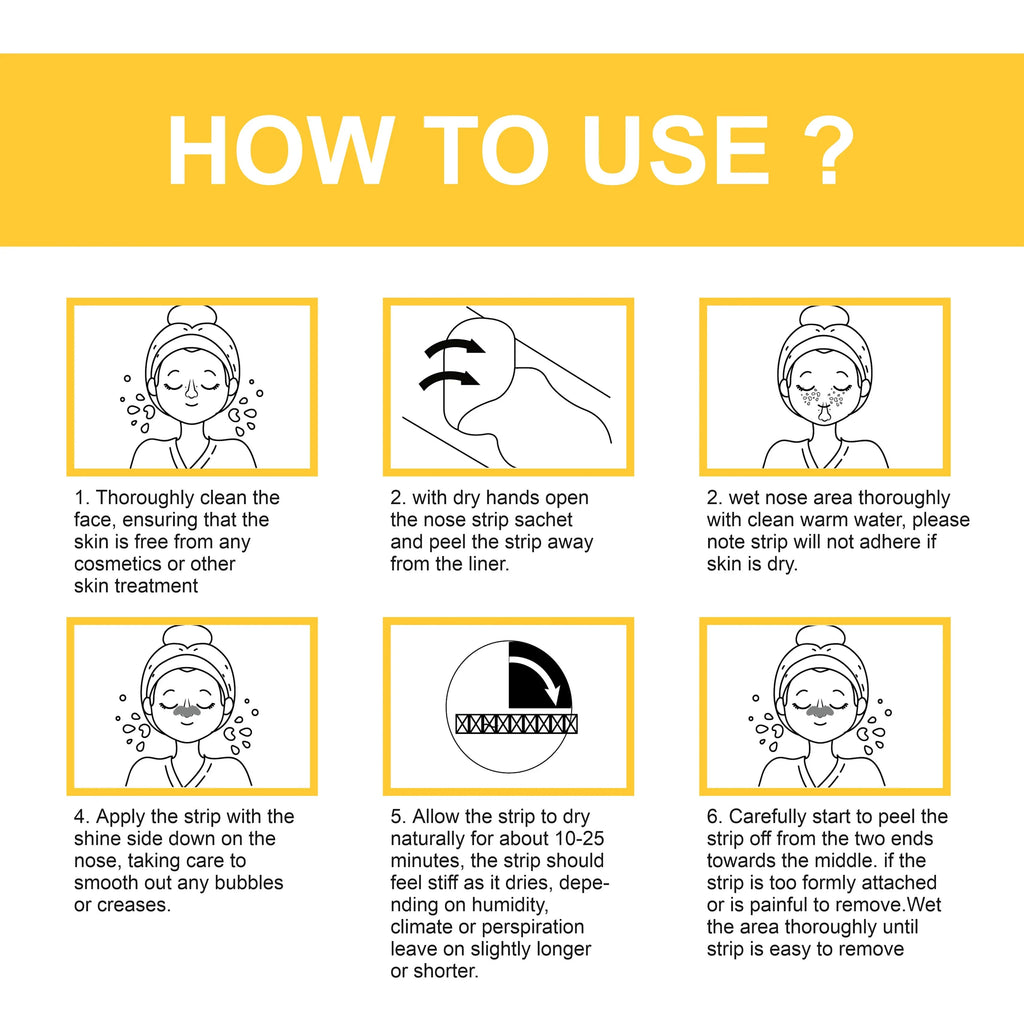 HOW TO USE ?

1. Thoroughly clean the face, ensuring that the skin is free from any cosmetics or other skin treatment

2. with dry hands open the nose strip sachet and peel the strip away from the liner.

2. wet nose area thoroughly with clean warm water, please note strip will not adhere if skin is dry.

4. Apply the strip with the shine side down on the nose, taking care to smooth out any bubbles or creases.

5. Allow the strip to dry naturally for about 10-25 minutes, the strip should feel stiff as it dries, depending on humidity, climate or perspiration leave on slightly longer or shorter.

6. Carefully start to peel the strip off from the two ends towards the middle. if the strip is too formly attached or is painful to remove.Wet the area thoroughly until strip is easy to remove