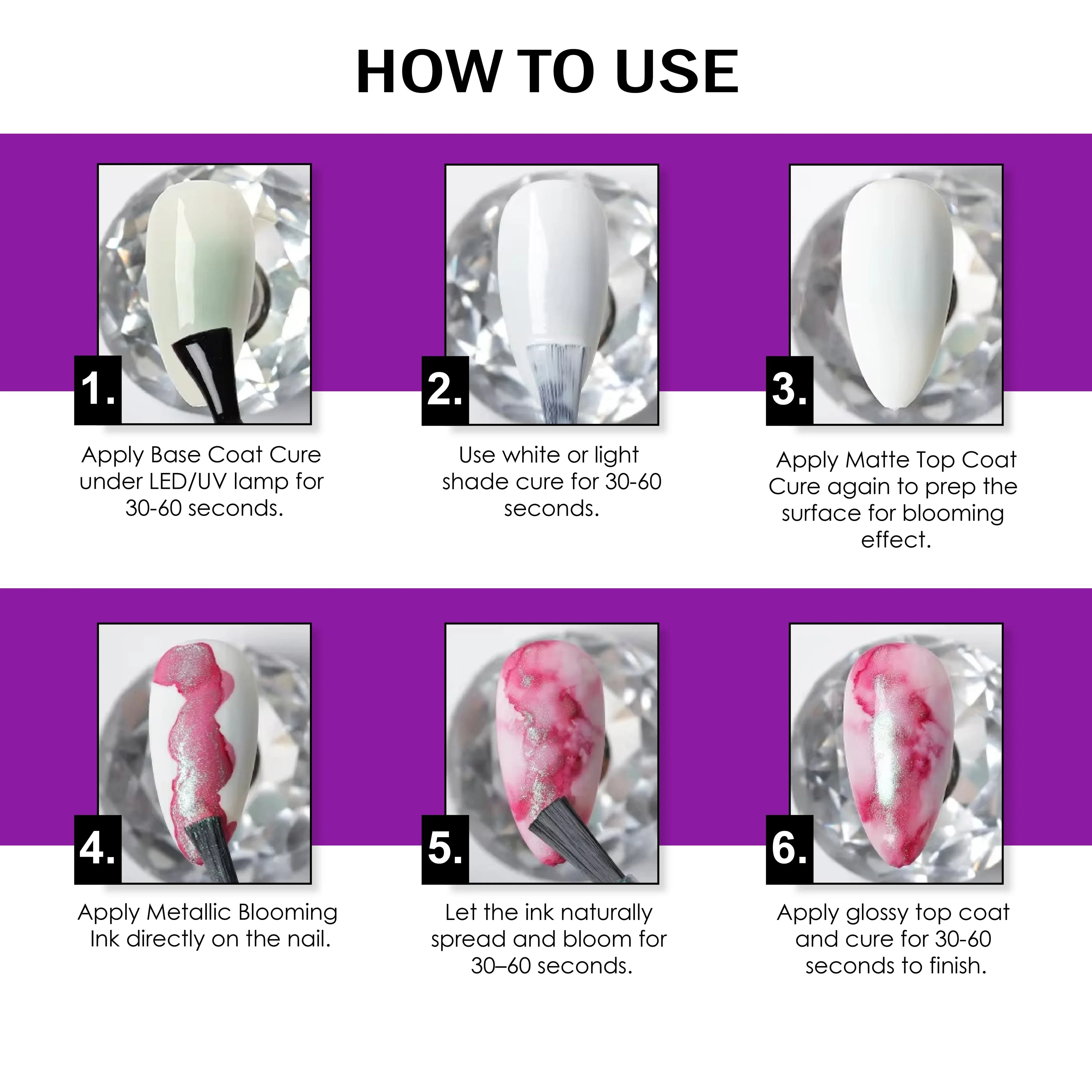 HOW TO USE

1.

Apply Base Coat Cure under LED/UV lamp for 30-60 seconds.

2.

Use white or light shade cure for 30-60 seconds.

3.

Apply Matte Top Coat Cure again to prep the surface for blooming effect.

4.

Apply Metallic Blooming Ink directly on the nail.

5.

Let the ink naturally spread and bloom for 30–60 seconds.

6.

Apply glossy top coat and cure for 30-60 seconds to finish.