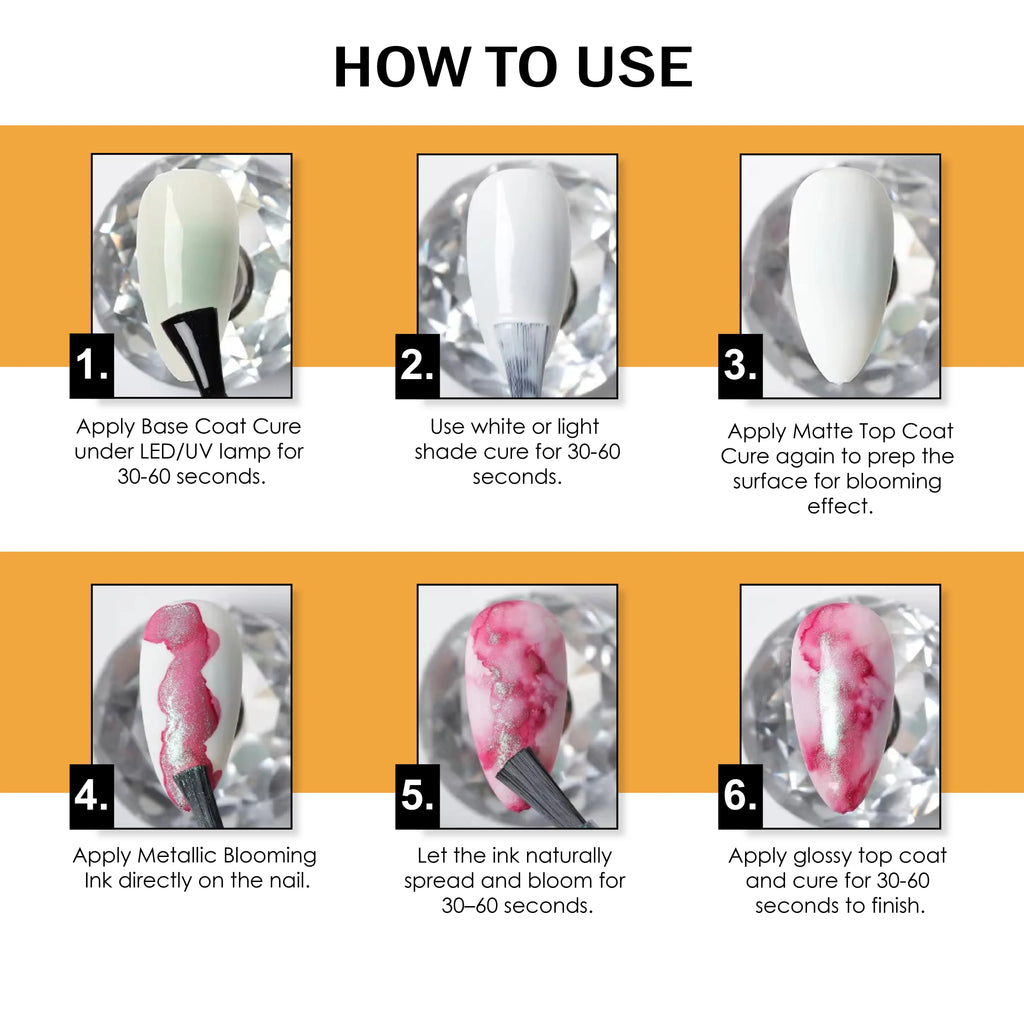 HOW TO USE

1.
Apply Base Coat Cure under LED/UV lamp for 30-60 seconds.

2.
Use white or light shade cure for 30-60 seconds.

3.
Apply Matte Top Coat Cure again to prep the surface for blooming effect.

4.
Apply Metallic Blooming Ink directly on the nail.

5.
Let the ink naturally spread and bloom for 30–60 seconds.

6.
Apply glossy top coat and cure for 30-60 seconds to finish.