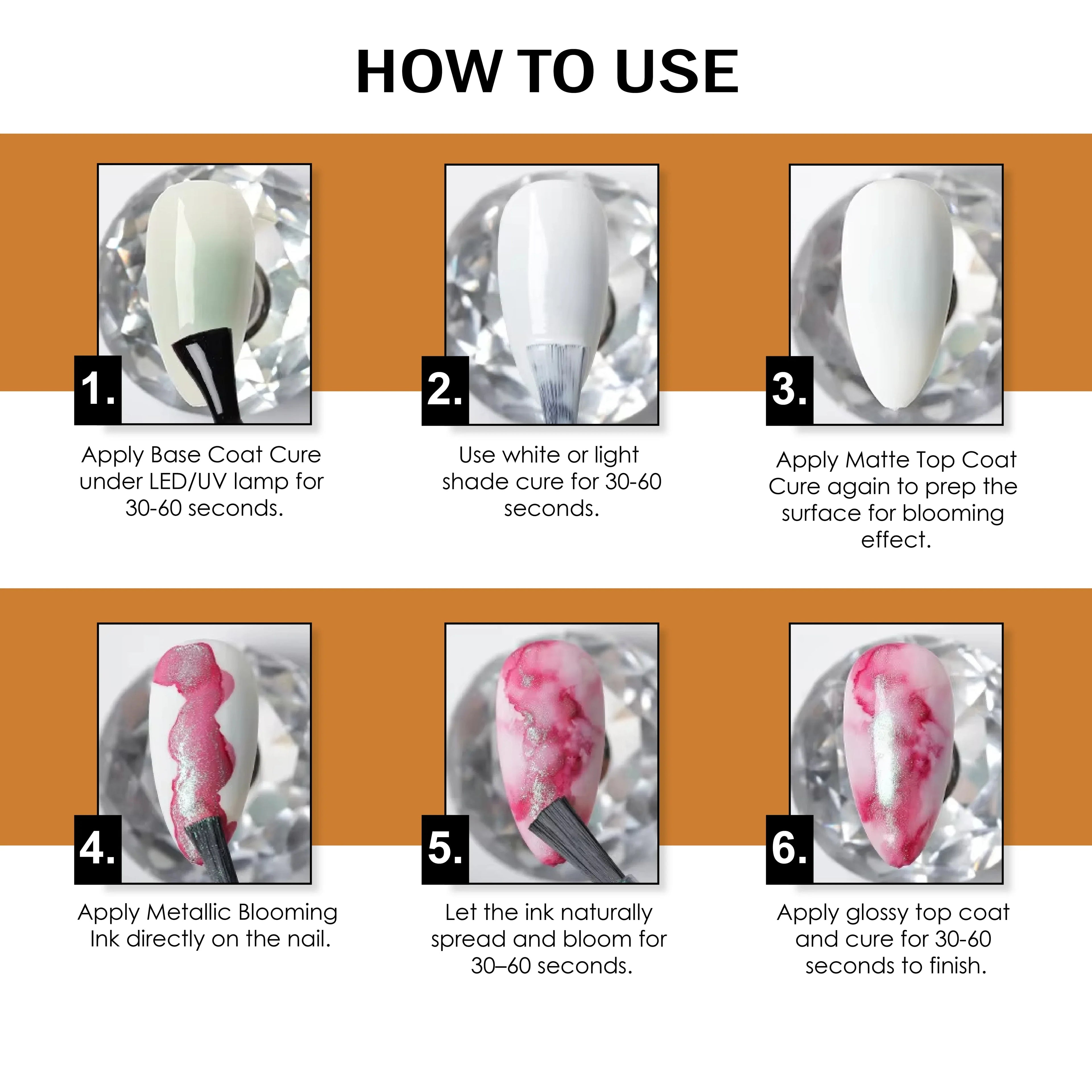 HOW TO USE

1.

Apply Base Coat Cure under LED/UV lamp for 30-60 seconds.

2.

Use white or light shade cure for 30-60 seconds.

3.

Apply Matte Top Coat Cure again to prep the surface for blooming effect.

4.

Apply Metallic Blooming Ink directly on the nail.

5.

Let the ink naturally spread and bloom for 30–60 seconds.

6.

Apply glossy top coat and cure for 30-60 seconds to finish.