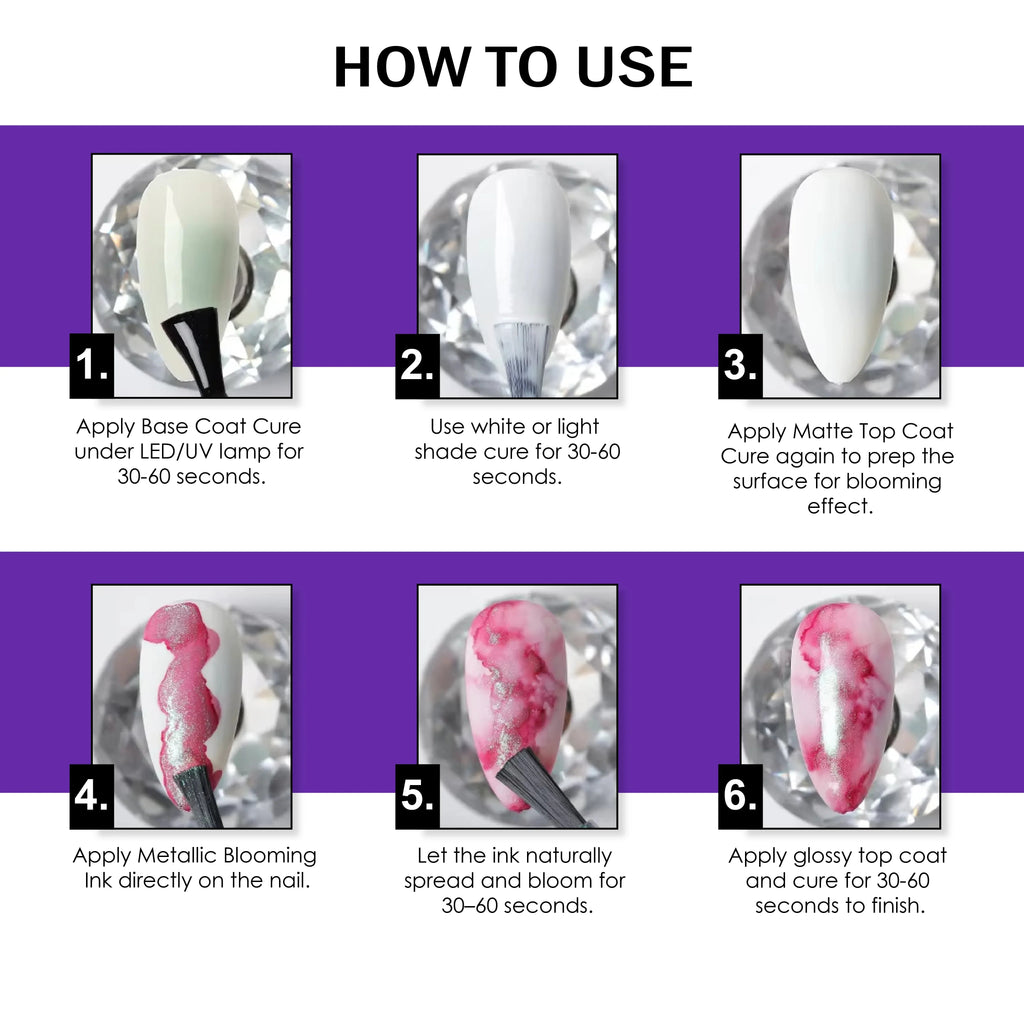 HOW TO USE

1.
Apply Base Coat Cure under LED/UV lamp for 30-60 seconds.

2.
Use white or light shade cure for 30-60 seconds.

3.
Apply Matte Top Coat Cure again to prep the surface for blooming effect.

4.
Apply Metallic Blooming Ink directly on the nail.

5.
Let the ink naturally spread and bloom for 30–60 seconds.

6.
Apply glossy top coat and cure for 30-60 seconds to finish.