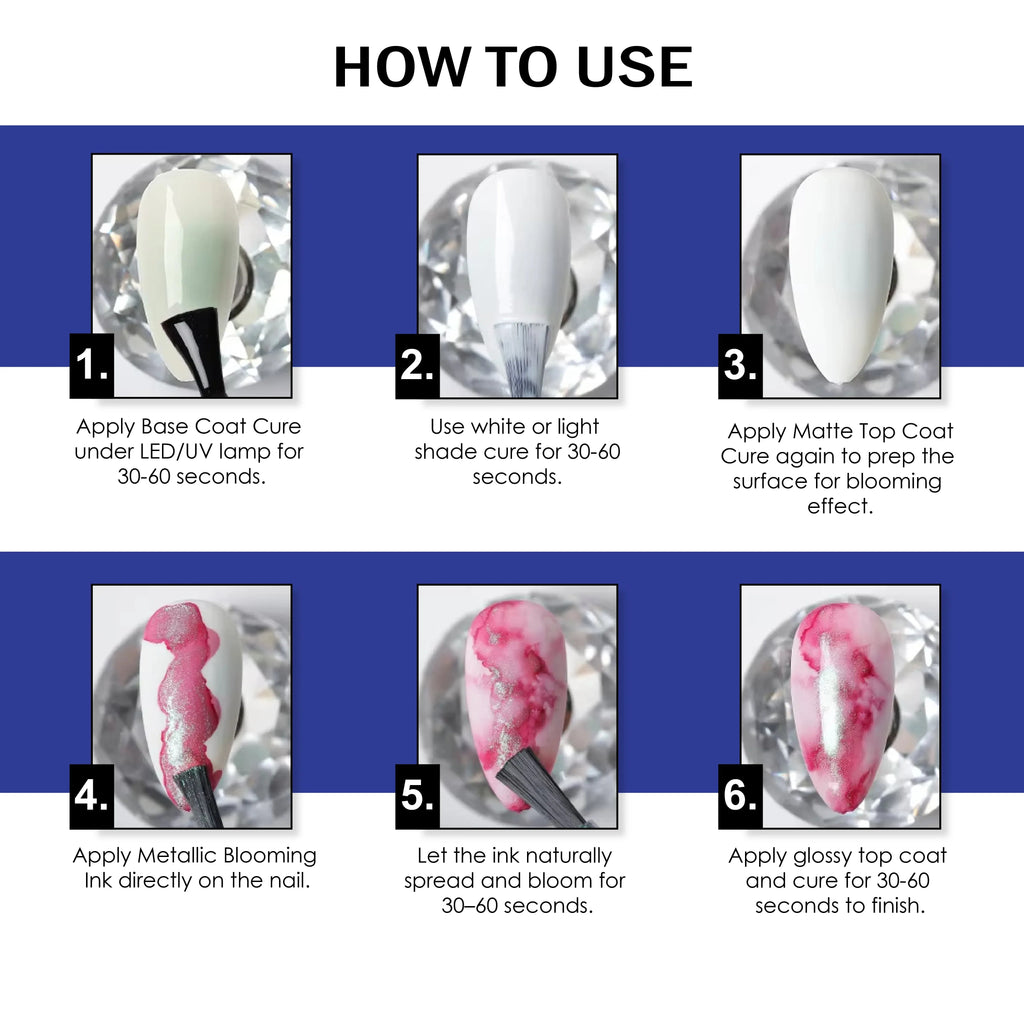 HOW TO USE

1.

Apply Base Coat Cure under LED/UV lamp for 30-60 seconds.

2.

Use white or light shade cure for 30-60 seconds.

3.

Apply Matte Top Coat Cure again to prep the surface for blooming effect.

4.

Apply Metallic Blooming Ink directly on the nail.

5.

Let the ink naturally spread and bloom for 30–60 seconds.

6.

Apply glossy top coat and cure for 30-60 seconds to finish.