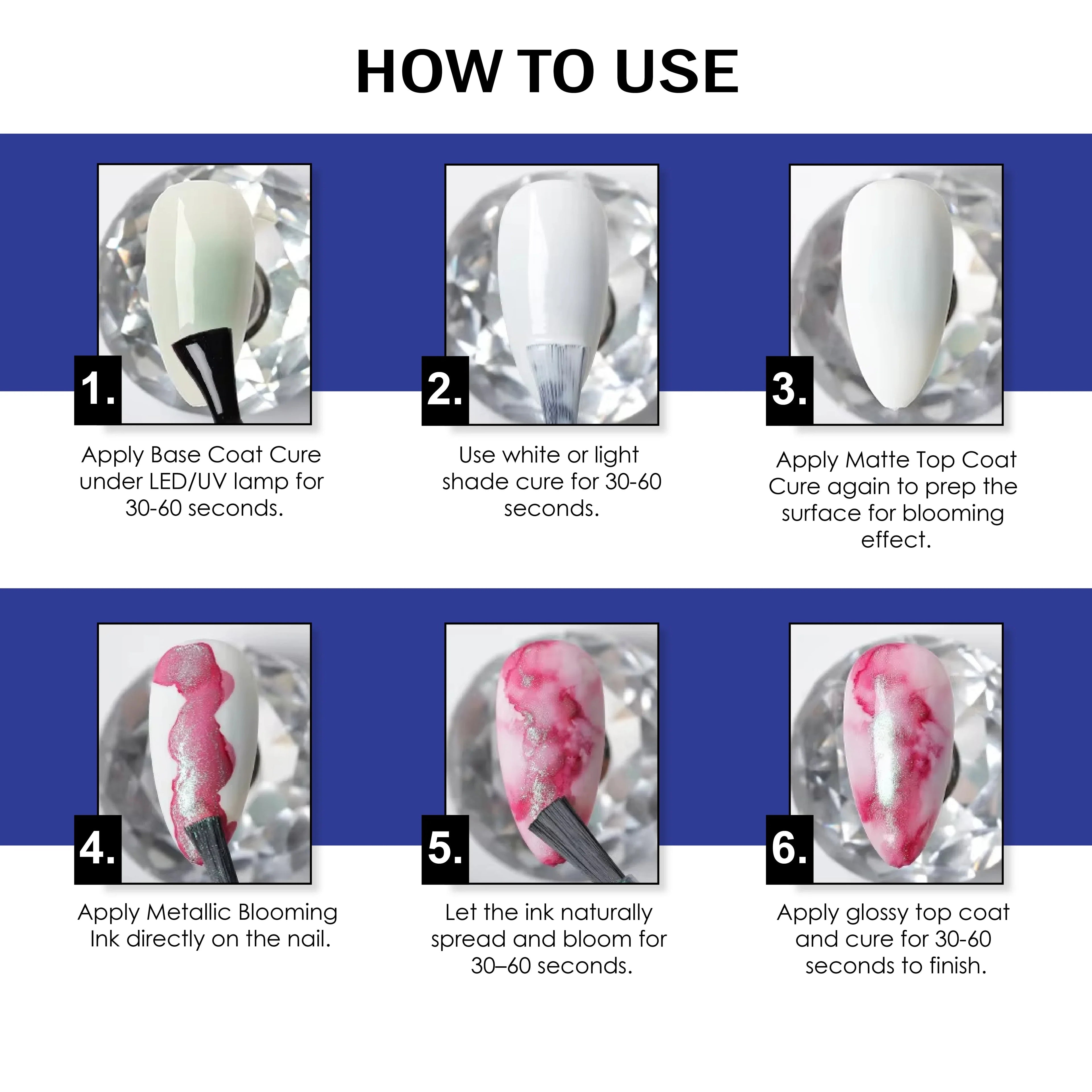 HOW TO USE

1.

Apply Base Coat Cure under LED/UV lamp for 30-60 seconds.

2.

Use white or light shade cure for 30-60 seconds.

3.

Apply Matte Top Coat Cure again to prep the surface for blooming effect.

4.

Apply Metallic Blooming Ink directly on the nail.

5.

Let the ink naturally spread and bloom for 30–60 seconds.

6.

Apply glossy top coat and cure for 30-60 seconds to finish.