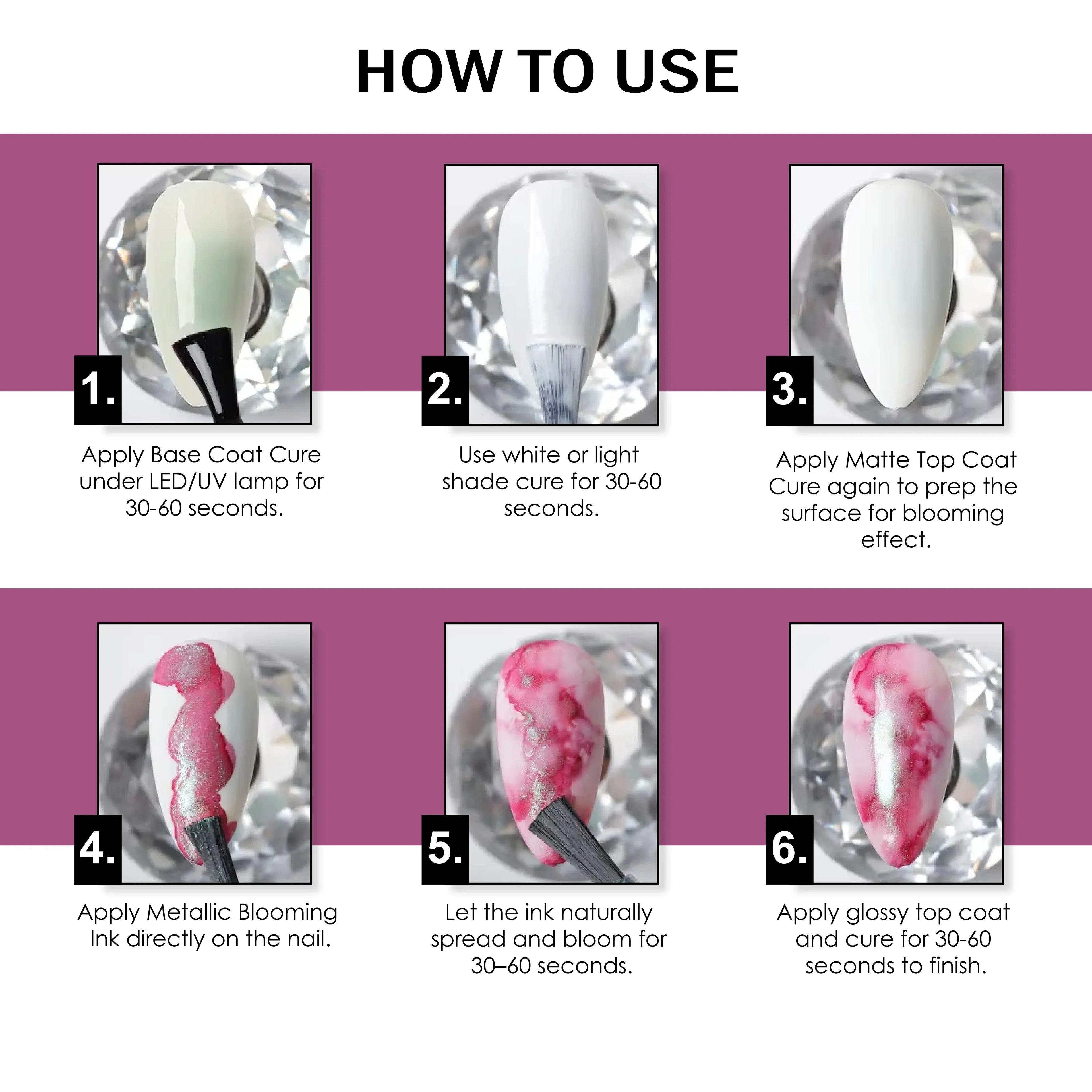 HOW TO USE

1.

Apply Base Coat Cure under LED/UV lamp for 30-60 seconds.

2.

Use white or light shade cure for 30-60 seconds.

3.

Apply Matte Top Coat Cure again to prep the surface for blooming effect.

4.

Apply Metallic Blooming Ink directly on the nail.

5.

Let the ink naturally spread and bloom for 30–60 seconds.

6.

Apply glossy top coat and cure for 30-60 seconds to finish.