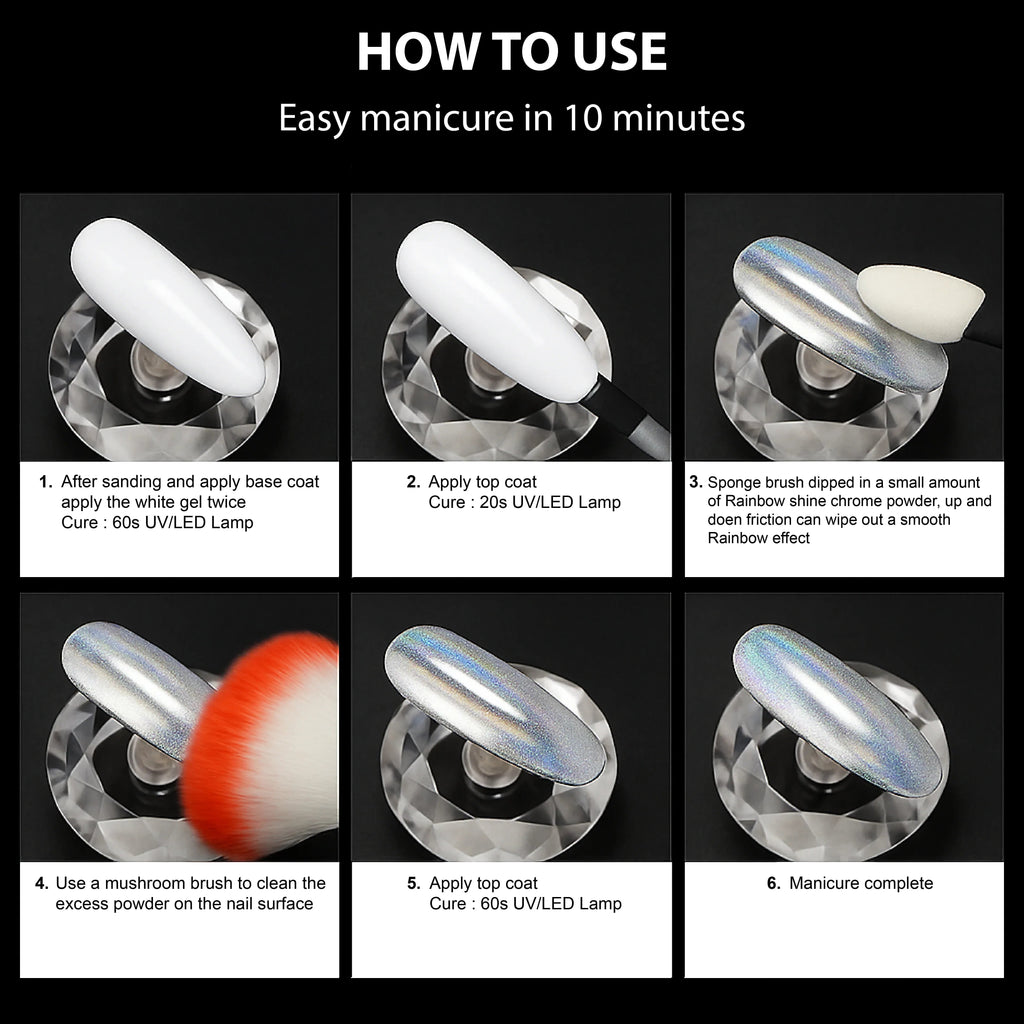 HOW TO USE

Easy manicure in 10 minutes

1. After sanding and apply base coat apply the white gel twice
Cure : 60s UV/LED Lamp

2. Apply top coat
Cure : 20s UV/LED Lamp

3. Sponge brush dipped in a small amount of Rainbow shine chrome powder, up and doen friction can wipe out a smooth Rainbow effect

4. Use a mushroom brush to clean the excess powder on the nail surface

5. Apply top coat
Cure : 60s UV/LED Lamp

6. Manicure complete