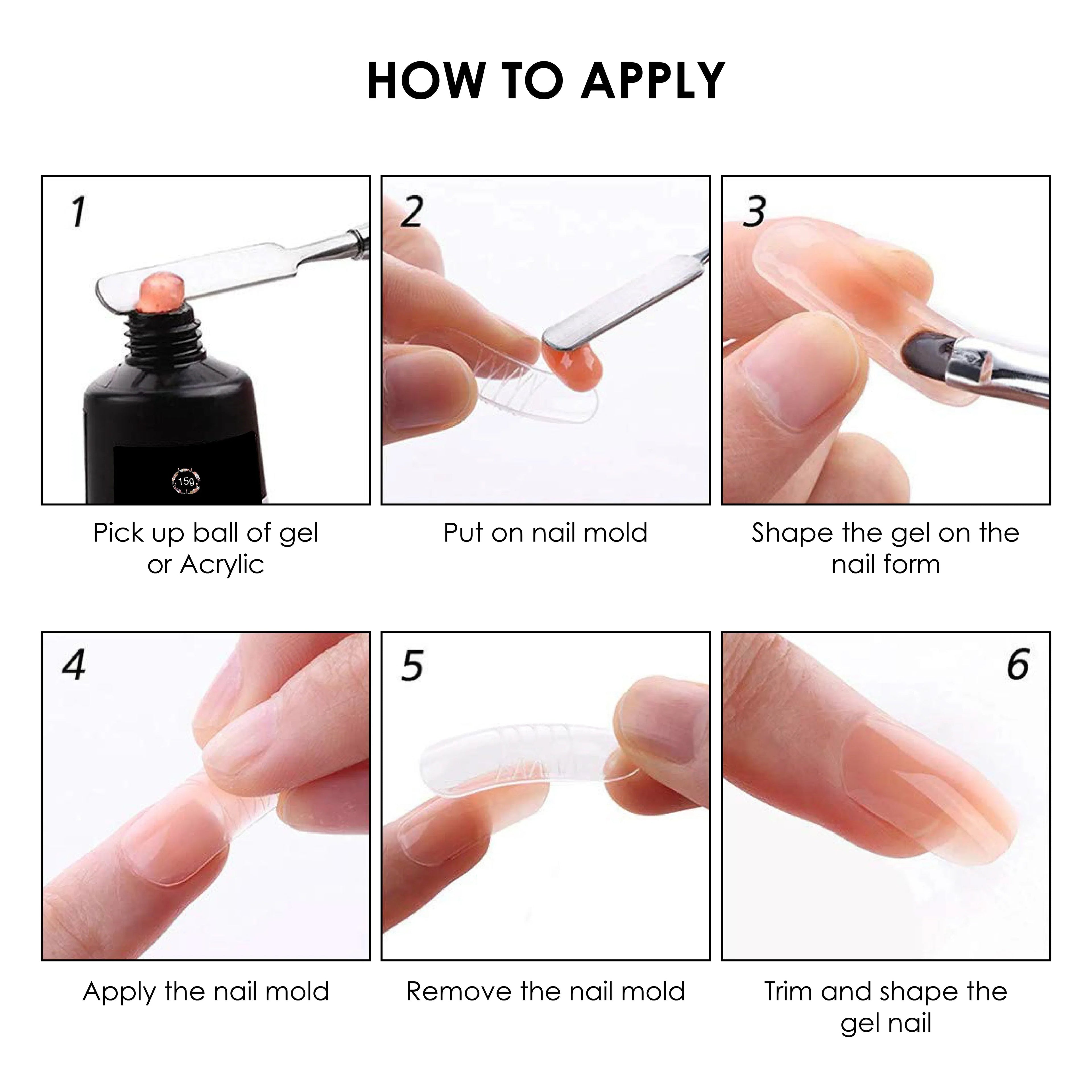 HOW TO APPLY

1

15g

Pick up ball of gel or Acrylic

2

Put on nail mold

3

Shape the gel on the nail form

4

Apply the nail mold

5

Remove the nail mold

6

Trim and shape the gel nail