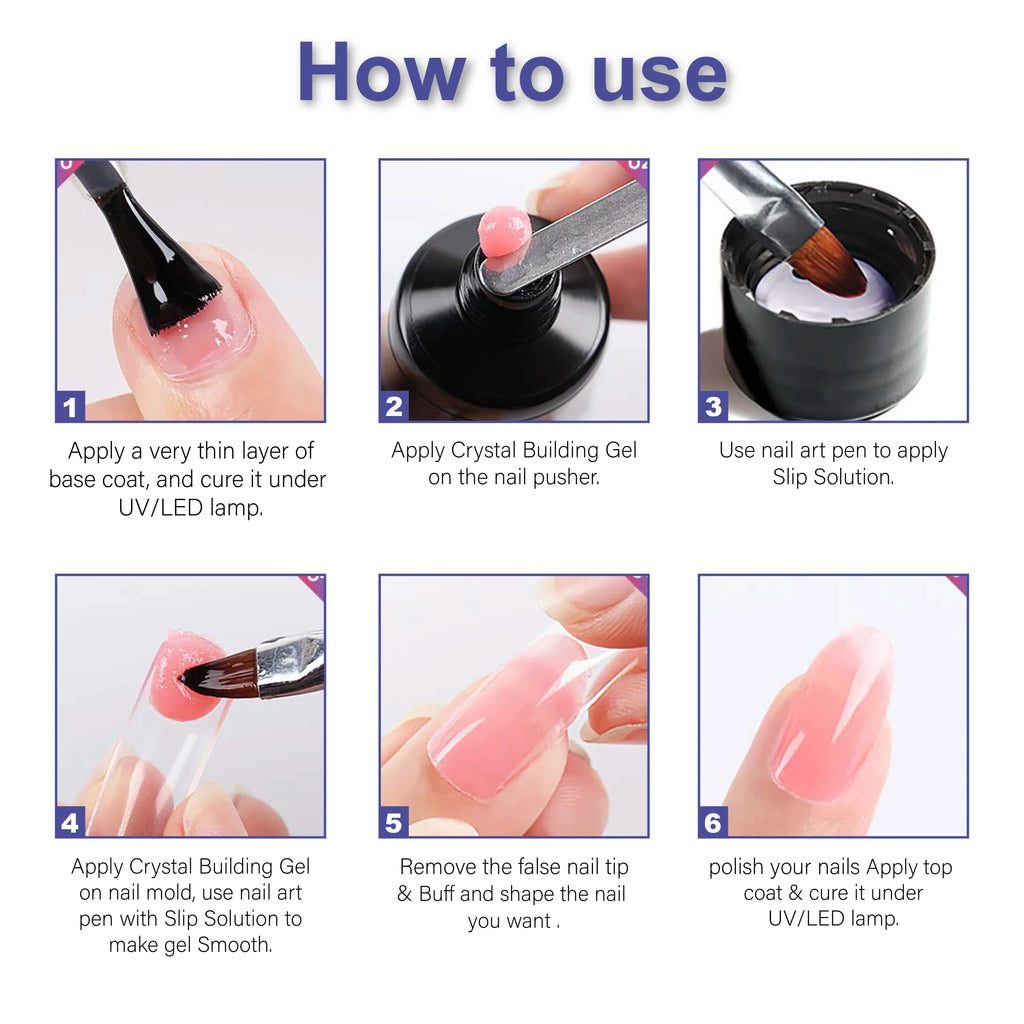 How to use

1
Apply a very thin layer of base coat, and cure it under UV/LED lamp.

2
Apply Crystal Building Gel on the nail pusher.

3
Use nail art pen to apply Slip Solution.

4
Apply Crystal Building Gel on nail mold, use nail art pen with Slip Solution to make gel Smooth.

5
Remove the false nail tip & Buff and shape the nail you want .

6
polish your nails Apply top coat & cure it under UV/LED lamp.