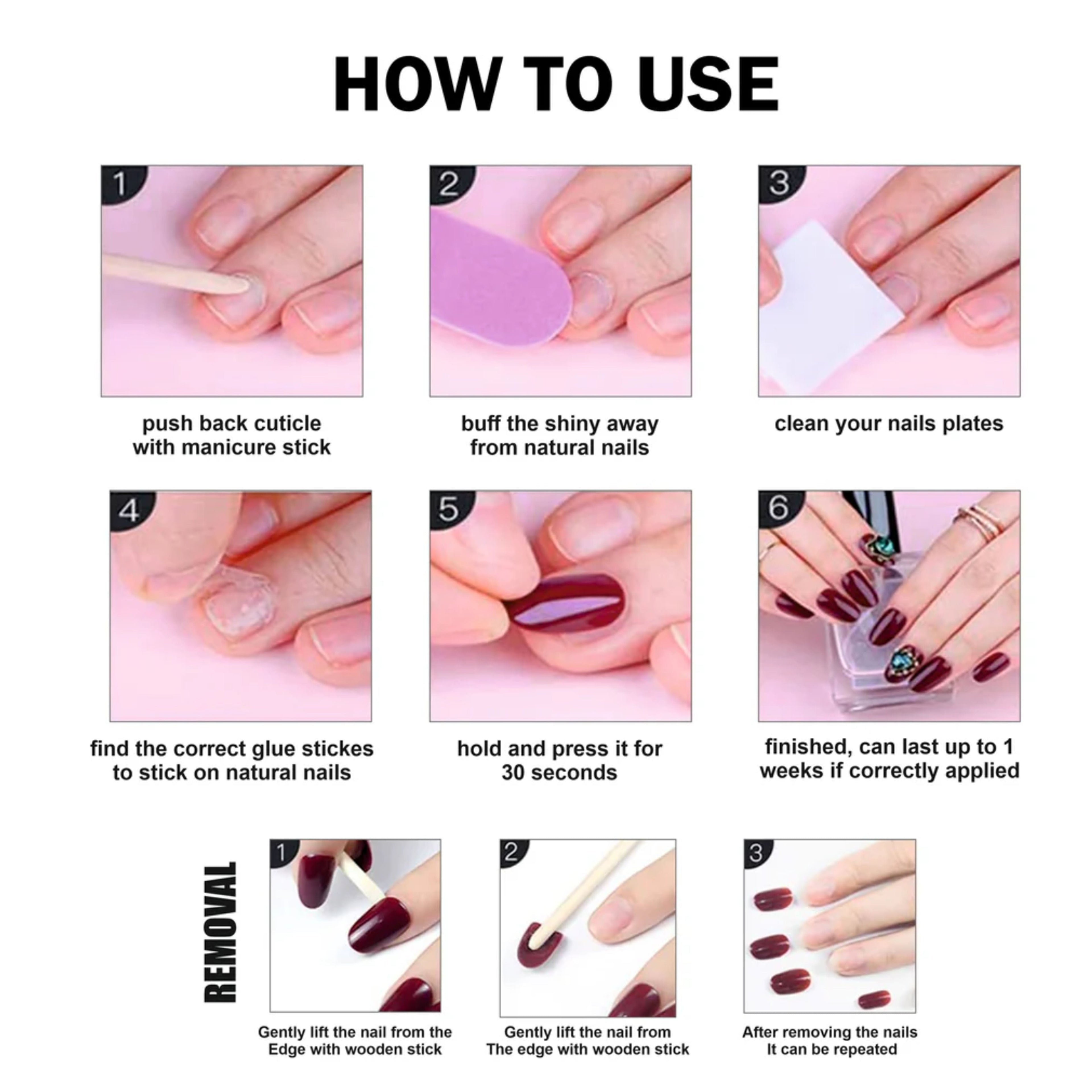 HOW TO USE

1

push back cuticle with manicure stick

2

buff the shiny away from natural nails

3

clean your nails plates

4

find the correct glue stickes to stick on natural nails

5

hold and press it for 30 seconds

6

finished, can last up to 1 weeks if correctly applied

REMOVAL

1

Gently lift the nail from the Edge with wooden stick

2

Gently lift the nail from The edge with wooden stick

3

After removing the nails It can be repeated