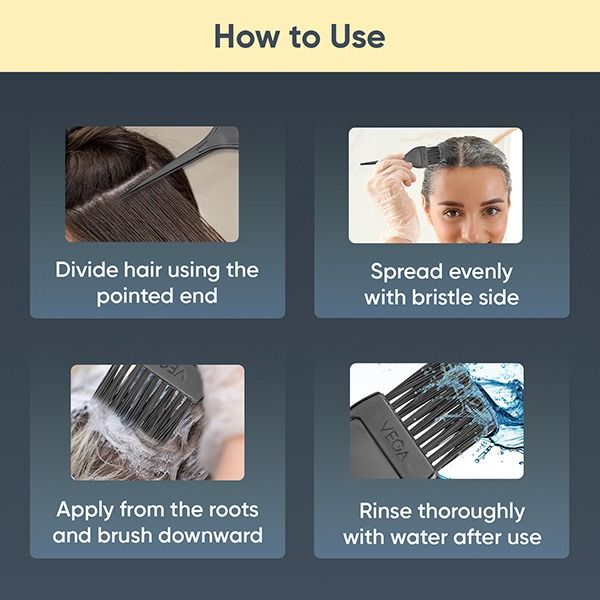 How to Use

Divide hair using the pointed end

Spread evenly with bristle side

VEGA

Apply from the roots and brush downward

VEGA

Rinse thoroughly with water after use